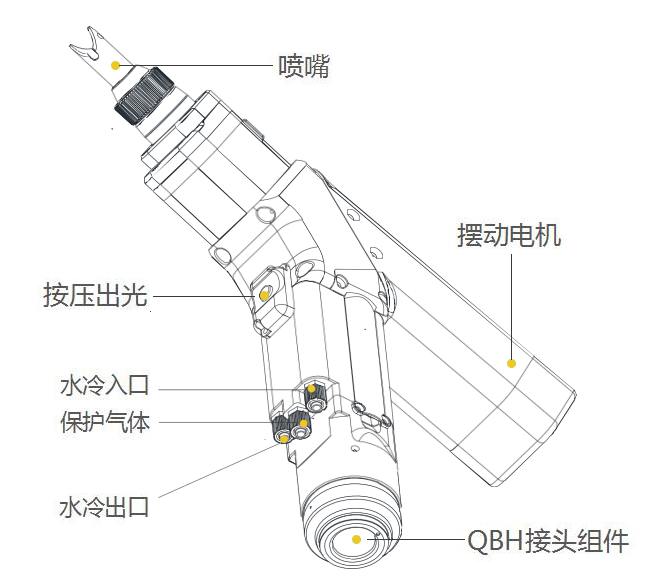 喷嘴

摆动电机

按压出光

水冷入口

保护气体

水冷出口

QBH接头组件